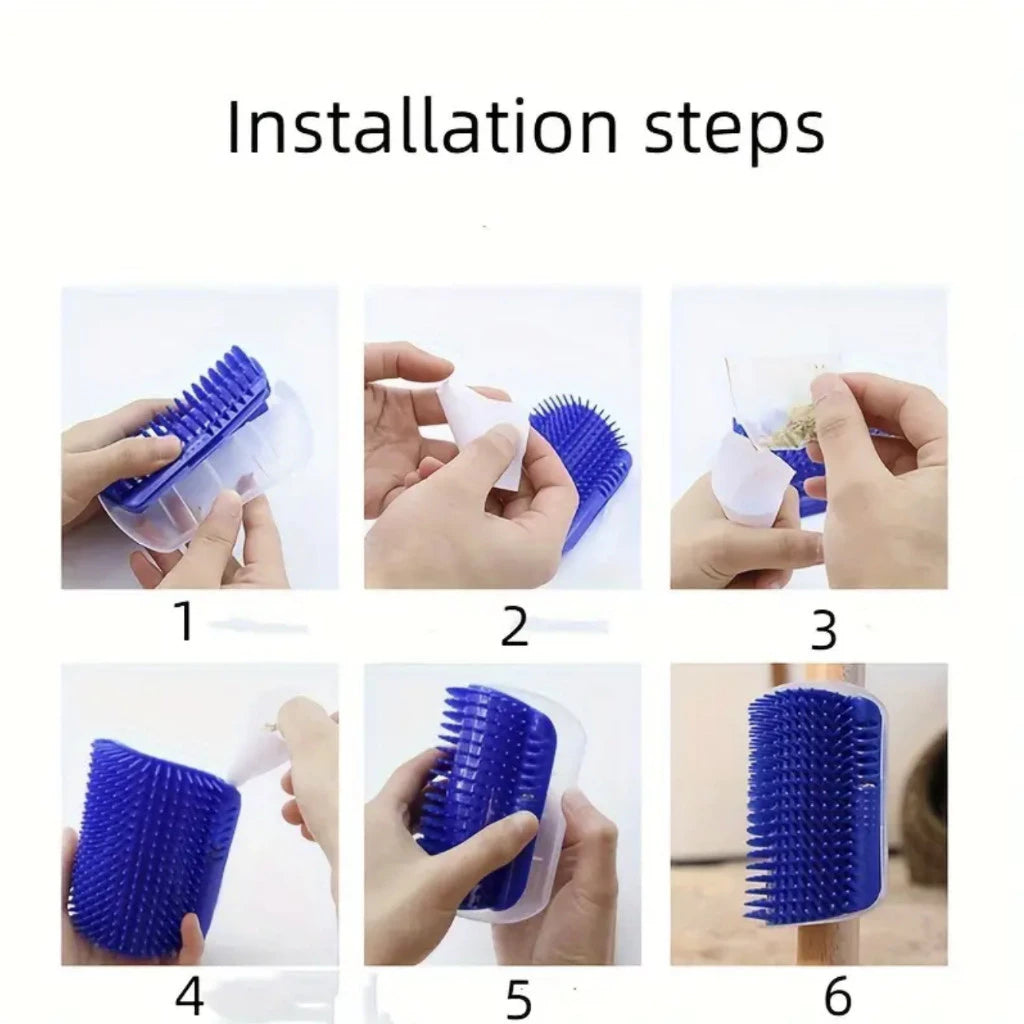 Installation steps

1

2

3

4

5

6